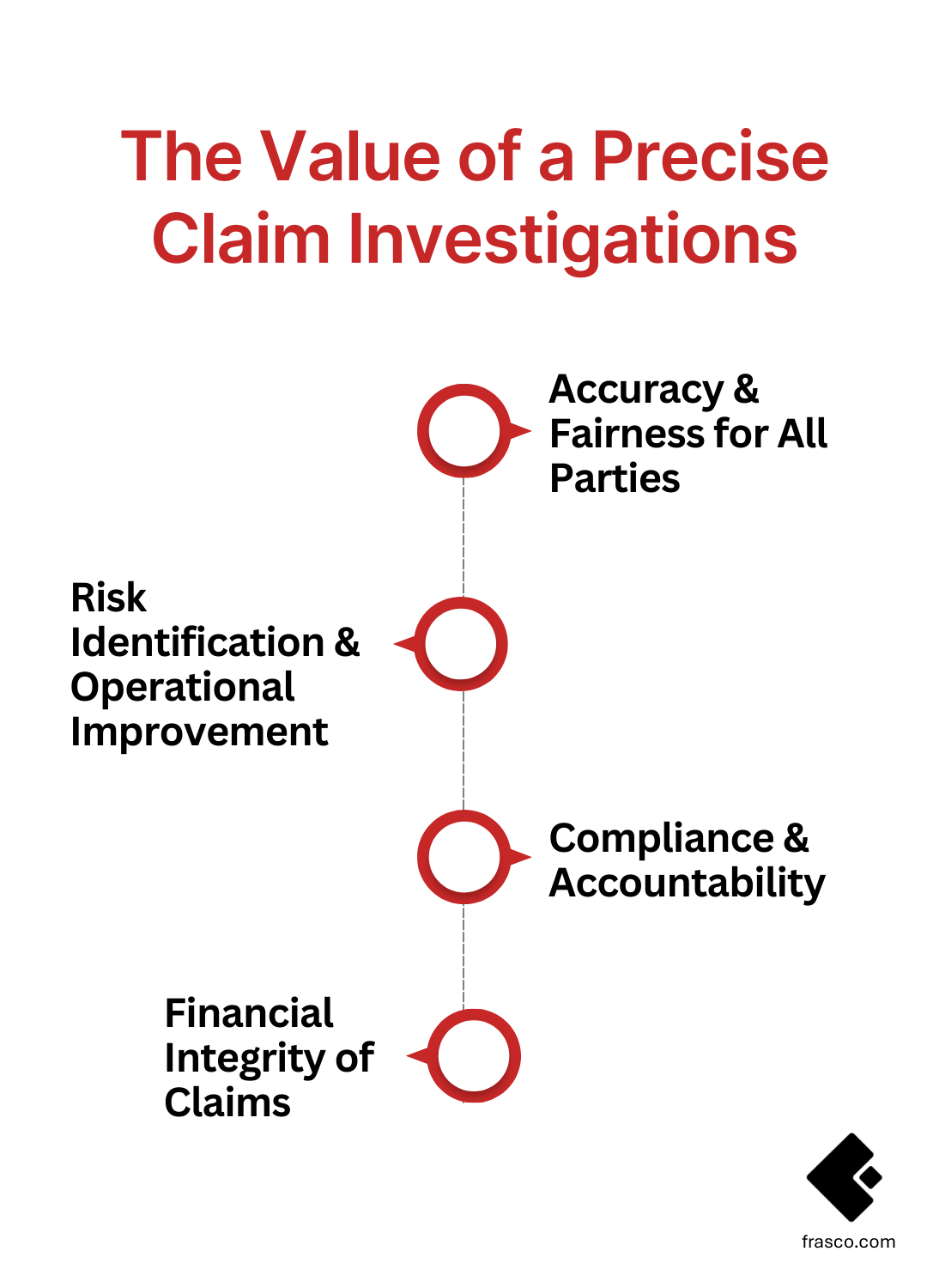 The Value of a Precise Claim Investigations

Accuracy & Fairness for All Parties

Risk Identification & Operational Improvement

Compliance & Accountability

Financial Integrity of Claims

frasco.com