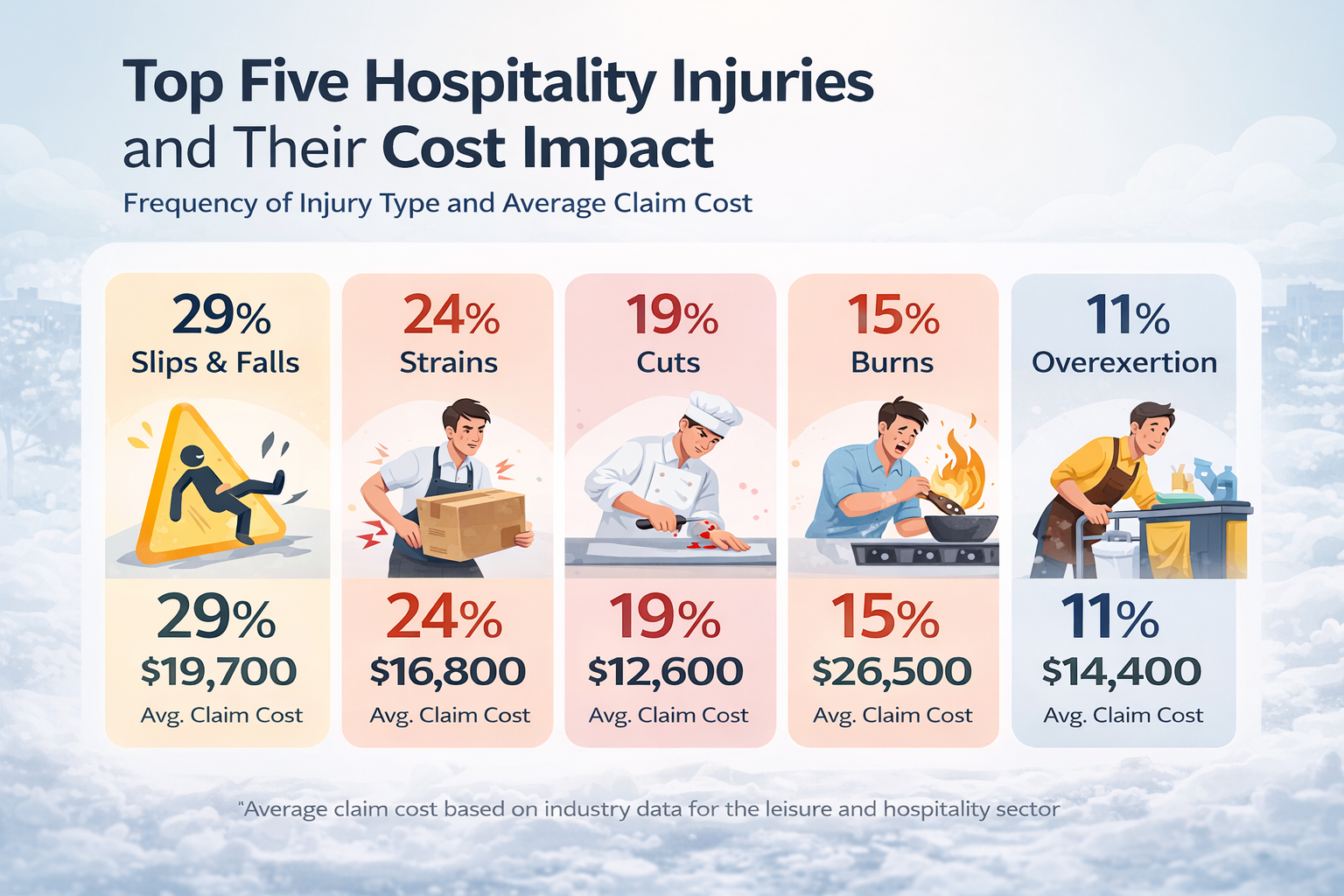 Top Five Hospitality Injuries and Their Cost Impact

Frequency of Injury Type and Average Claim Cost

29%
Slips & Falls
29%
$19,700
Avg. Claim Cost

24%
Strains
24%
$16,800
Avg. Claim Cost

19%
Cuts
19%
$12,600
Avg. Claim Cost

15%
Burns
15%
$26,500
Avg. Claim Cost

11%
Overexertion
11%
$14,400
Avg. Claim Cost

"Average claim cost based on industry data for the leisure and hospitality sector