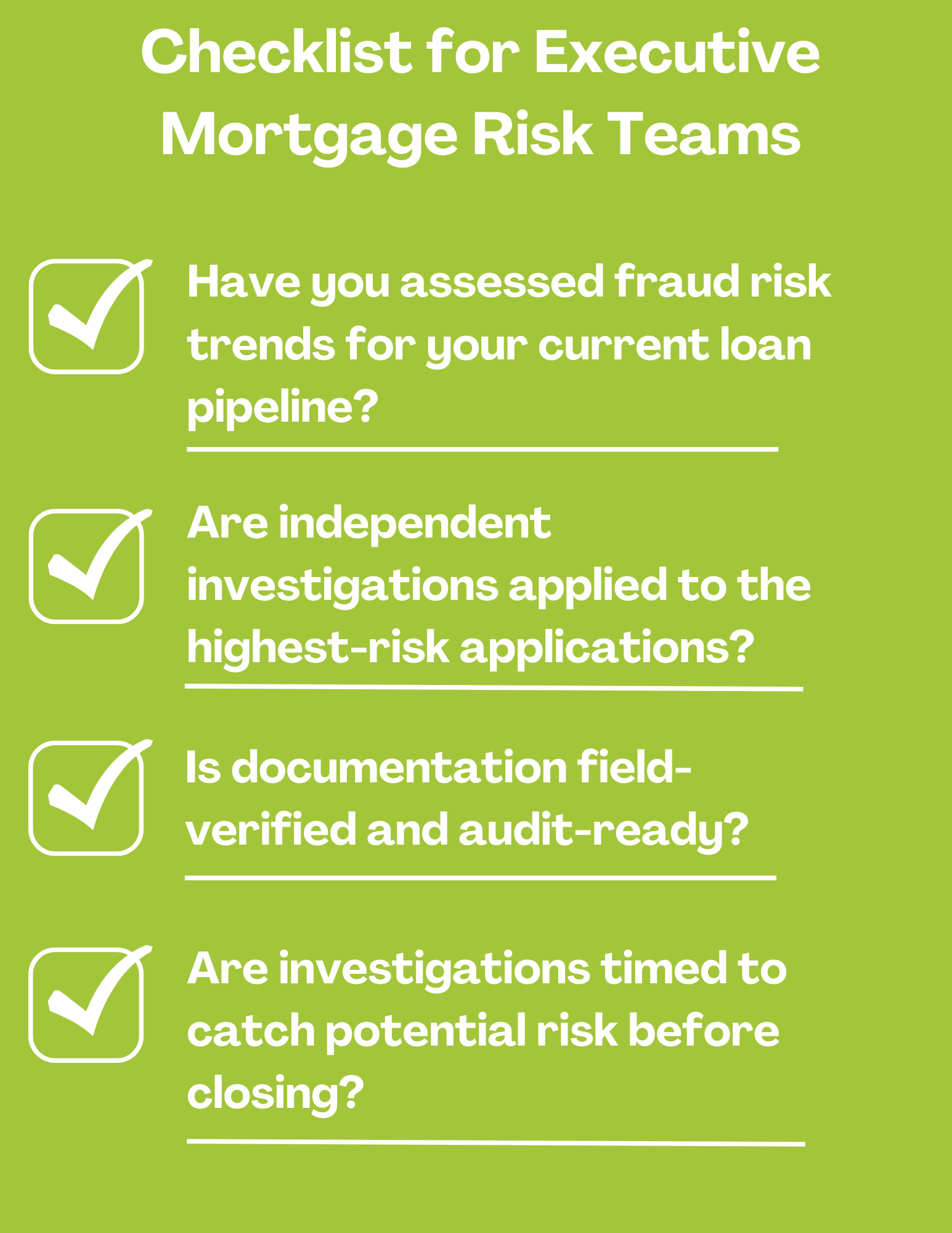 Checklist for Executive Mortgage Risk Teams

Have you assessed fraud risk trends for your current loan pipeline?

Are independent investigations applied to the highest-risk applications?

Is documentation field-verified and audit-ready?

Are investigations timed to catch potential risk before closing?