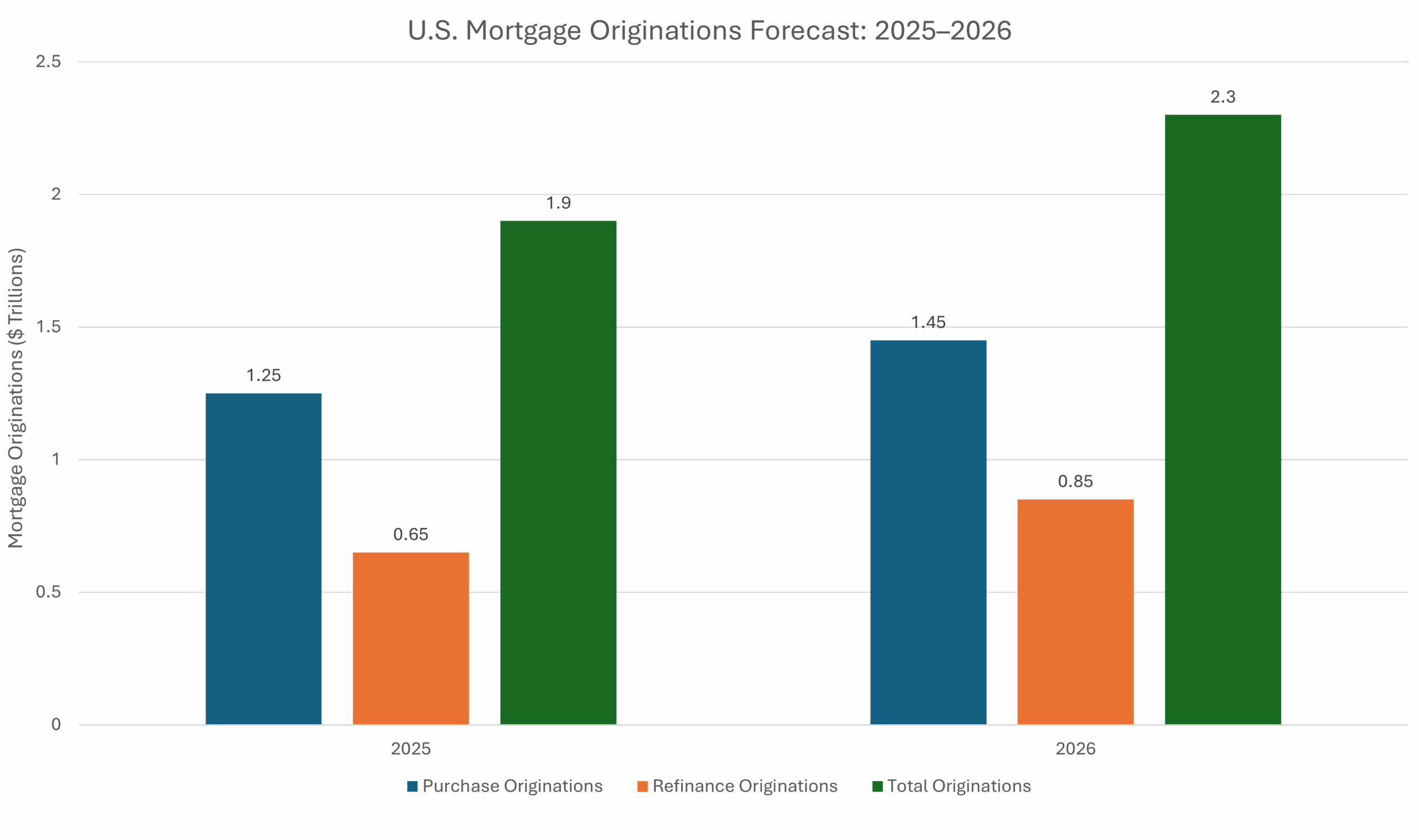 U.S. Mortgage Originations Forecast: 2025–2026

Mortgage Originations ($ Trillions)

2.5
2
1.5
1
0.5
0

1.25
0.65
1.9
1.45
0.85
2.3

2025
2026

Purchase Originations
Refinance Originations
Total Originations