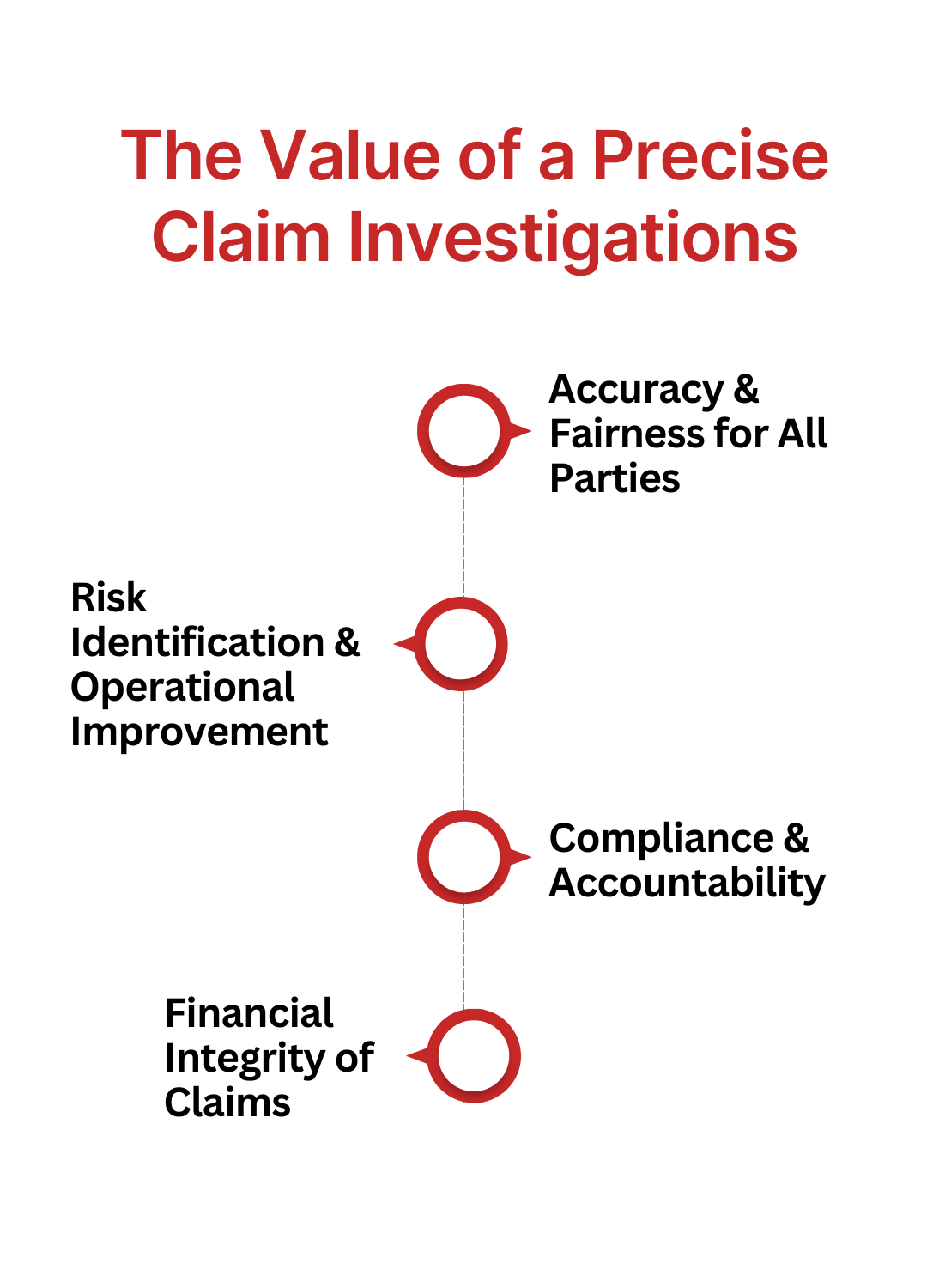 The Value of a Precise Claim Investigations

Accuracy & Fairness for All Parties

Risk Identification & Operational Improvement

Compliance & Accountability

Financial Integrity of Claims