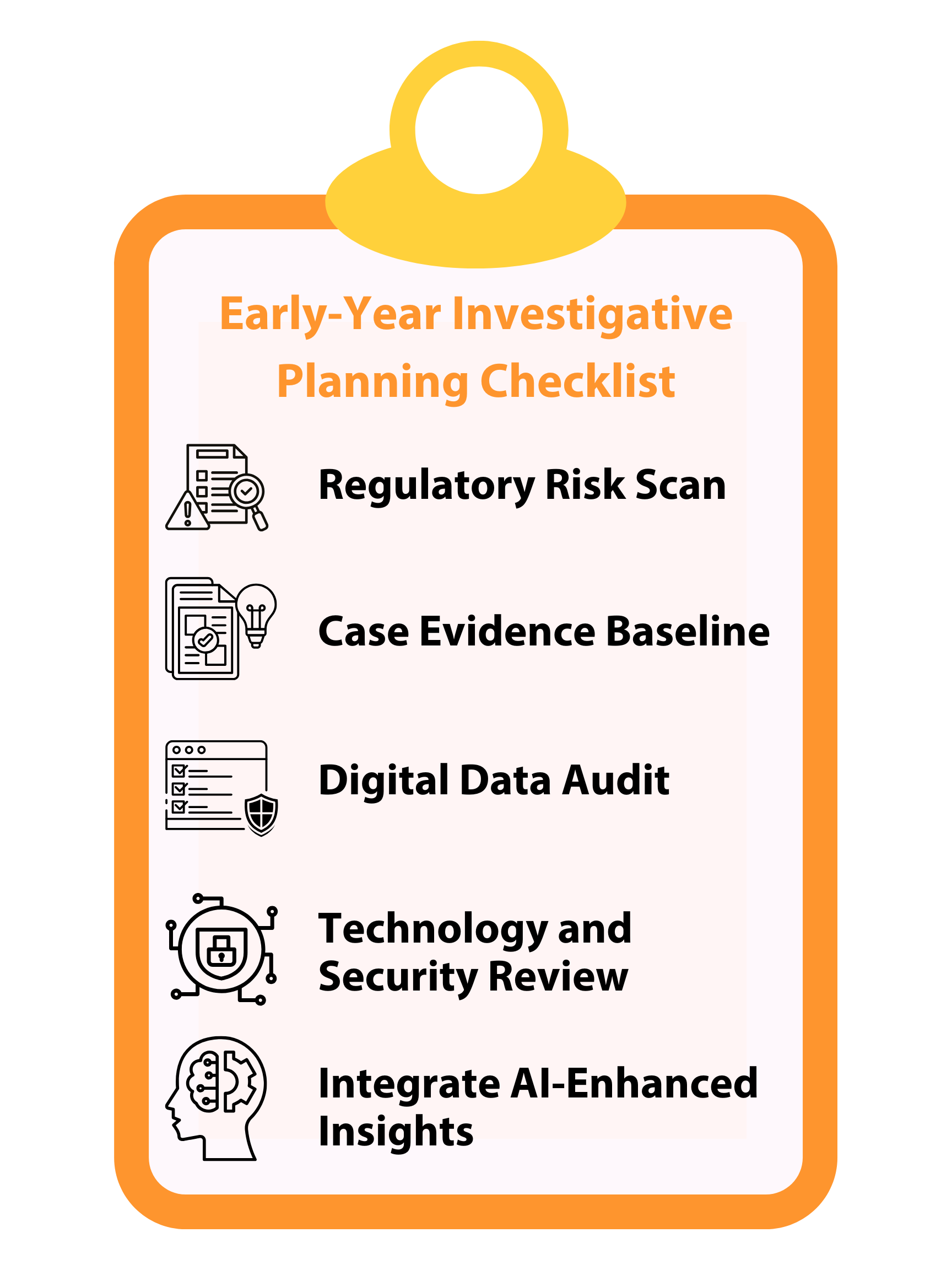 Early-Year Investigative Planning Checklist

Regulatory Risk Scan

Case Evidence Baseline

Digital Data Audit

Technology and Security Review

Integrate AI-Enhanced Insights